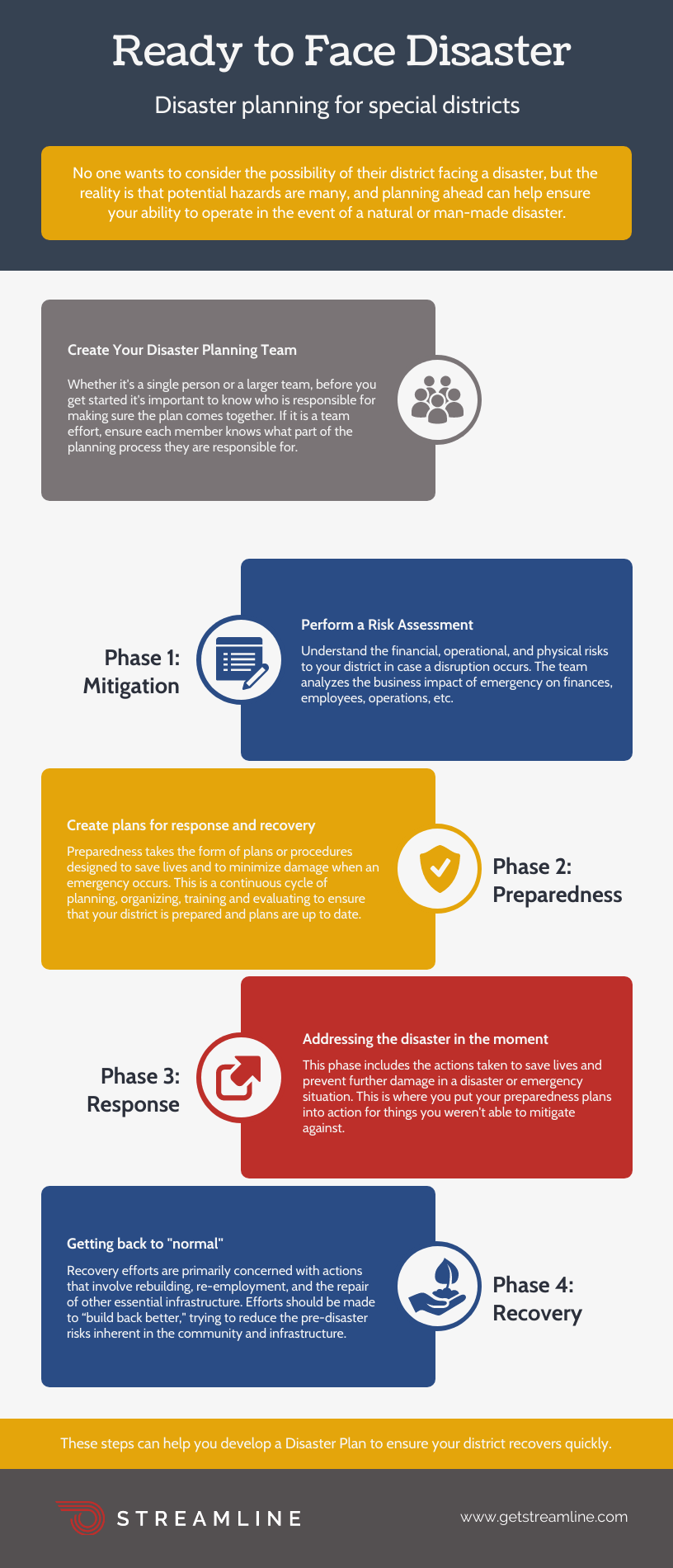 Ready to Face Disaster

Disaster planning for special districts

No one wants to consider the possibility of their district facing a disaster, but the reality is that potential hazards are many, and planning ahead can help ensure your ability to operate in the event of a natural or man-made disaster.

Create Your Disaster Planning Team

Whether it's a single person or a larger team, before you get started it's important to know who is responsible for making sure the plan comes together. If it is a team effort, ensure each member knows what part of the planning process they are responsible for.

Phase 1: Mitigation

Perform a Risk Assessment

Understand the financial, operational, and physical risks to your district in case a disruption occurs. The team analyzes the business impact of emergency on finances, employees, operations, etc.

Create plans for response and recovery

Preparedness takes the form of plans or procedures designed to save lives and to minimize damage when an emergency occurs. This is a continuous cycle of planning, organizing, training and evaluating to ensure that your district is prepared and plans are up to date.

Phase 2: Preparedness

Phase 3: Response

Addressing the disaster in the moment

This phase includes the actions taken to save lives and prevent further damage in a disaster or emergency situation. This is where you put your preparedness plans into action for things you weren't able to mitigate against.

Getting back to "normal"

Recovery efforts are primarily concerned with actions that involve rebuilding, re-employment, and the repair of other essential infrastructure. Efforts should be made to "build back better," trying to reduce the pre-disaster risks inherent in the community and infrastructure.

Phase 4: Recovery

These steps can help you develop a Disaster Plan to ensure your district recovers quickly.

STREAMLINE

www.getstreamline.com